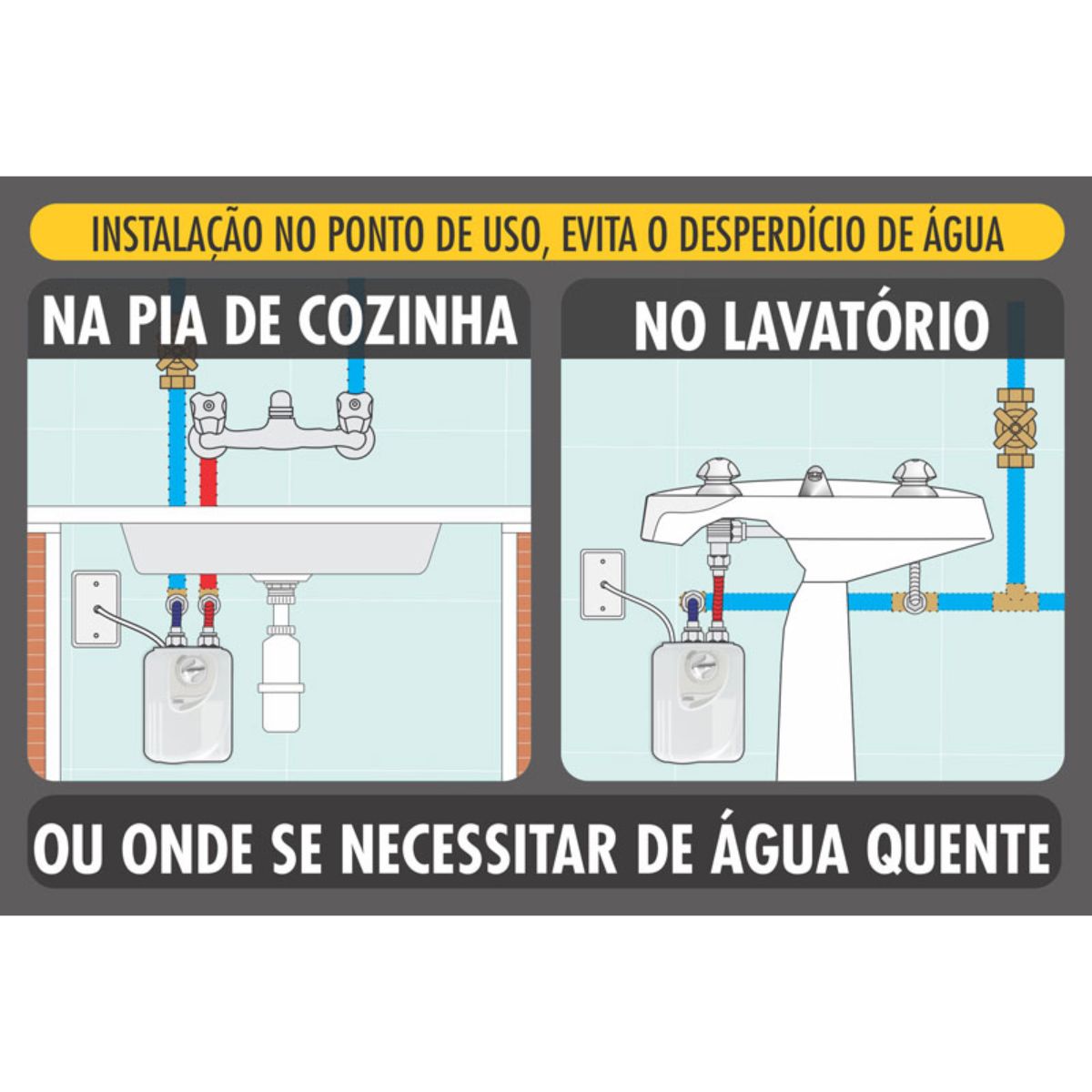 INSTALAÇÃO NO PONTO DE USO, EVITA O DESPERDÍCIO DE ÁGUA

NA PIA DE COZINHA

NO LAVATÓRIO

OU ONDE SE NECESSITAR DE ÁGUA QUENTE