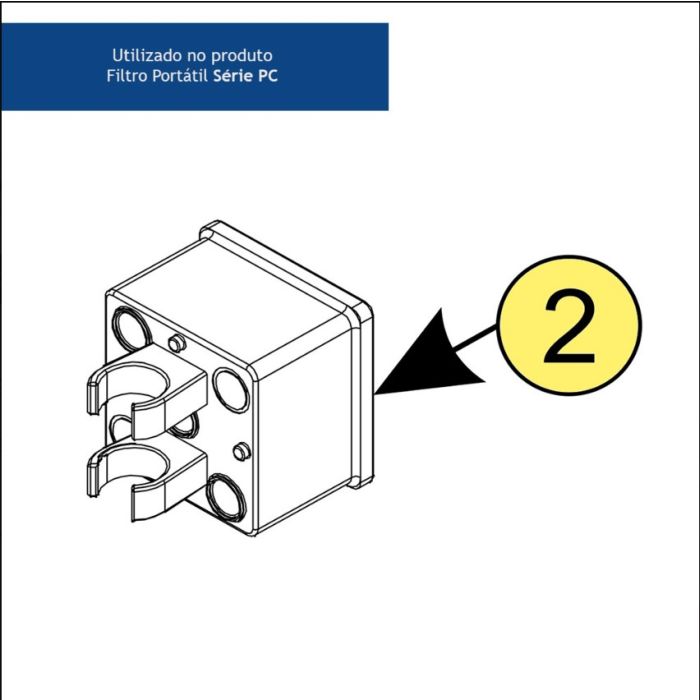 Utilizado no produto
Filtro Portátil Série PC

2